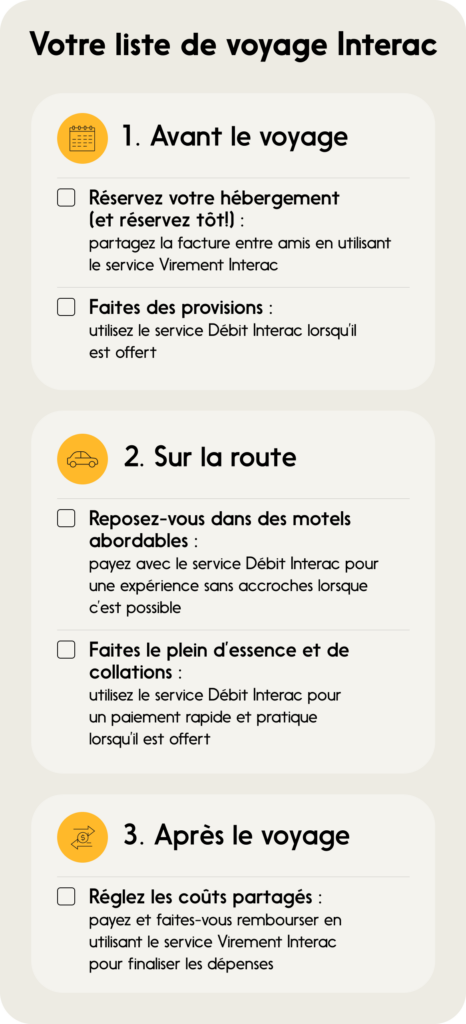 Votre liste de voyage Interac

1. Avant le voyage

☐ Réservez votre hébergement (et réservez tôt!) : partagez la facture entre amis en utilisant le service Virement Interac

☐ Faites des provisions : utilisez le service Débit Interac lorsqu'il est offert

2. Sur la route

☐ Reposez-vous dans des motels abordables : payez avec le service Débit Interac pour une expérience sans accroches lorsque c'est possible

☐ Faites le plein d'essence et de collations : utilisez le service Débit Interac pour un paiement rapide et pratique lorsqu'il est offert

3. Après le voyage

☐ Réglez les coûts partagés : payez et faites-vous rembourser en utilisant le service Virement Interac pour finaliser les dépenses